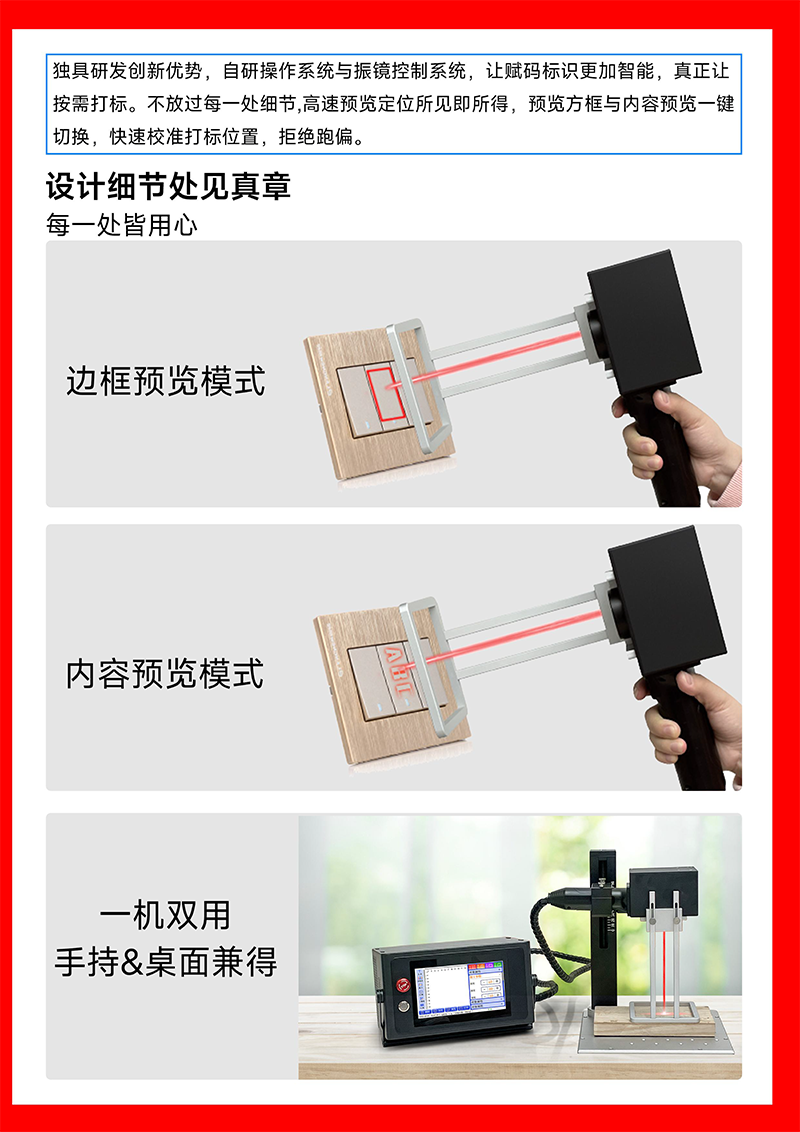 独具研发创新优势，自研操作系统与振镜控制系统，让赋码标识更加智能，真正让按需打标。不放过每一处细节,高速预览定位所见即所得，预览方框与内容预览一键切换，快速校准打标位置，拒绝跑偏。

设计细节处见真章
每一处皆用心

边框预览模式

内容预览模式

ABC

一机双用
手持&桌面兼得